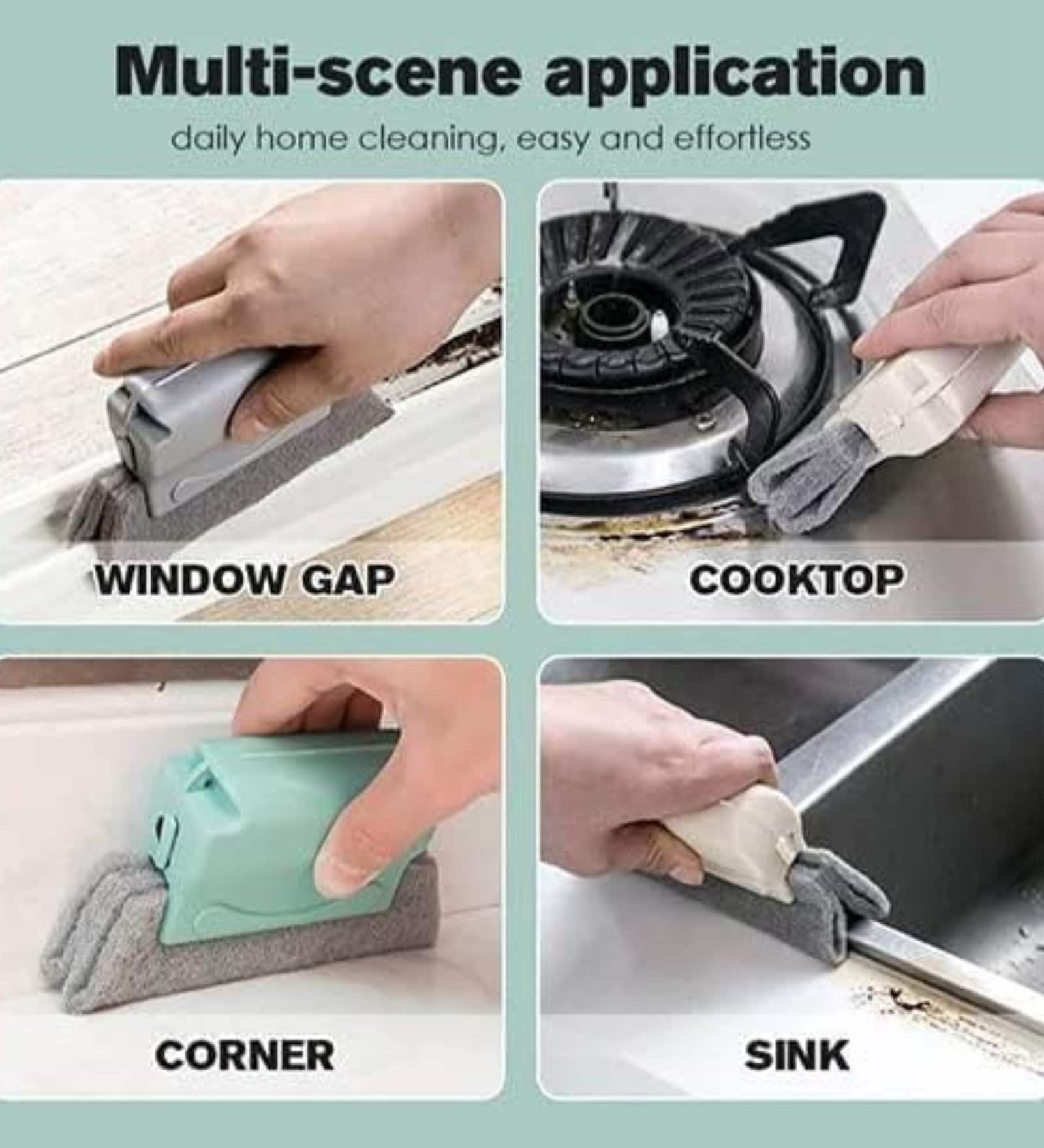 Multi-scene application

daily home cleaning, easy and effortless

WINDOW GAP

COOKTOP

CORNER

SINK