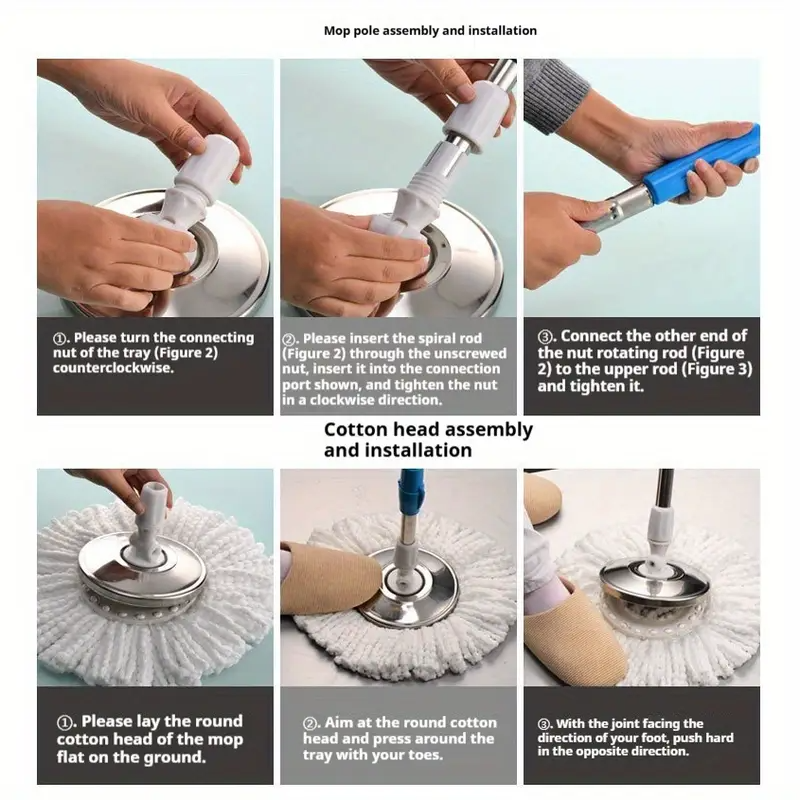 Mop pole assembly and installation

①. Please turn the connecting nut of the tray (Figure 2) counterclockwise.

②. Please insert the spiral rod (Figure 2) through the unscrewed nut, insert it into the connection port shown, and tighten the nut in a clockwise direction.

③. Connect the other end of the nut rotating rod (Figure 2) to the upper rod (Figure 3) and tighten it.

Cotton head assembly and installation

①. Please lay the round cotton head of the mop flat on the ground.

②. Aim at the round cotton head and press around the tray with your toes.

③. With the joint facing the direction of your foot, push hard in the opposite direction.